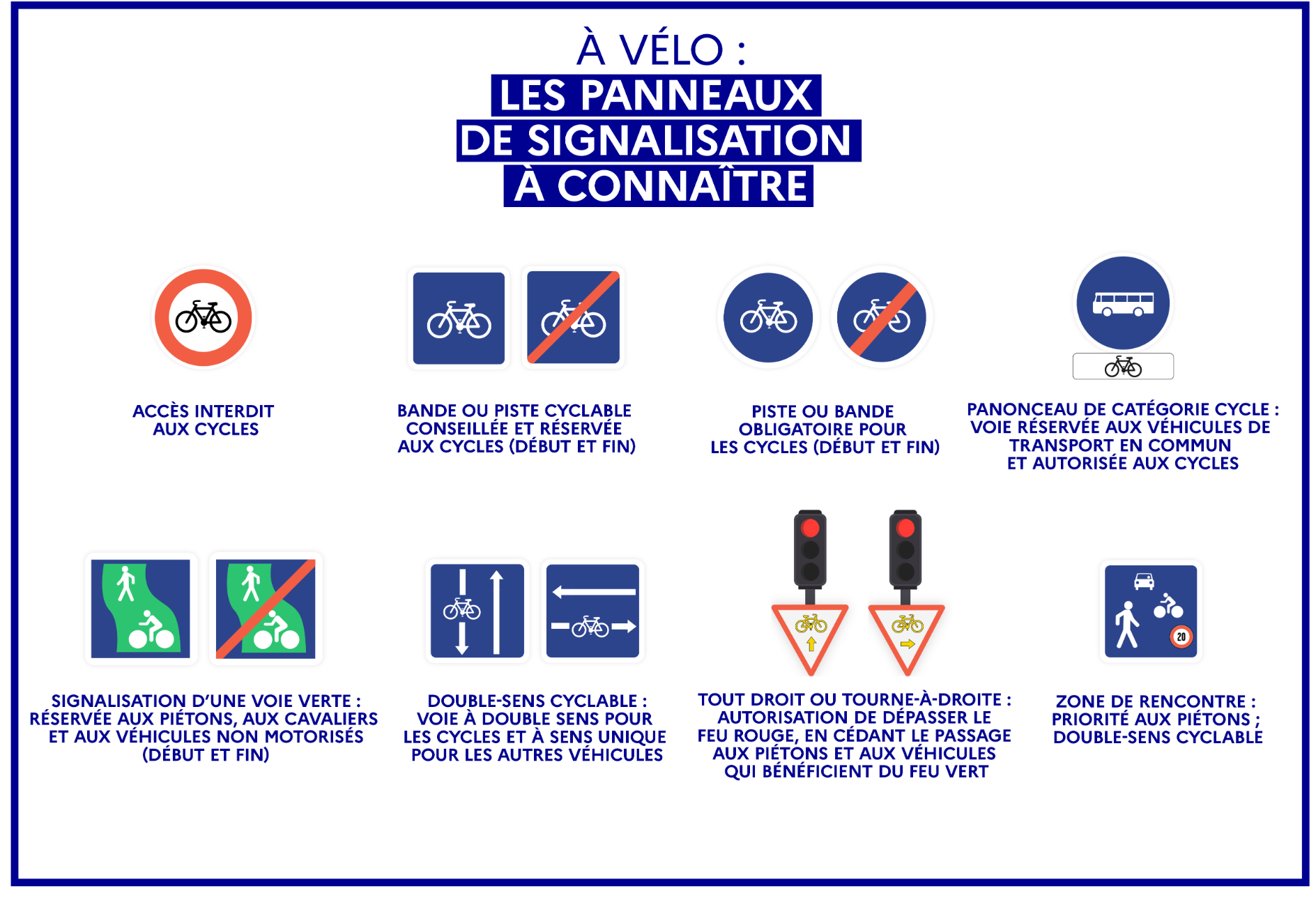 À VÉLO :
LES PANNEAUX DE SIGNALISATION À CONNAÎTRE

ACCÈS INTERDIT AUX CYCLES

BANDE OU PISTE CYCLABLE CONSEILLÉE ET RÉSERVÉE AUX CYCLES (DÉBUT ET FIN)

PISTE OU BANDE OBLIGATOIRE POUR LES CYCLES (DÉBUT ET FIN)

PANONCEAU DE CATÉGORIE CYCLE : VOIE RÉSERVÉE AUX VÉHICULES DE TRANSPORT EN COMMUN ET AUTORISÉE AUX CYCLES

SIGNALISATION D'UNE VOIE VERTE : RÉSERVÉE AUX PIÉTONS, AUX CAVALIERS ET AUX VÉHICULES NON MOTORISÉS (DÉBUT ET FIN)

DOUBLE-SENS CYCLABLE : VOIE À DOUBLE SENS POUR LES CYCLES ET À SENS UNIQUE POUR LES AUTRES VÉHICULES

TOUT DROIT OU TOURNE-À-DROITE : AUTORISATION DE DÉPASSER LE FEU ROUGE, EN CÉDANT LE PASSAGE AUX PIÉTONS ET AUX VÉHICULES QUI BÉNÉFICIENT DU FEU VERT

20

ZONE DE RENCONTRE : PRIORITÉ AUX PIÉTONS ; DOUBLE-SENS CYCLABLE